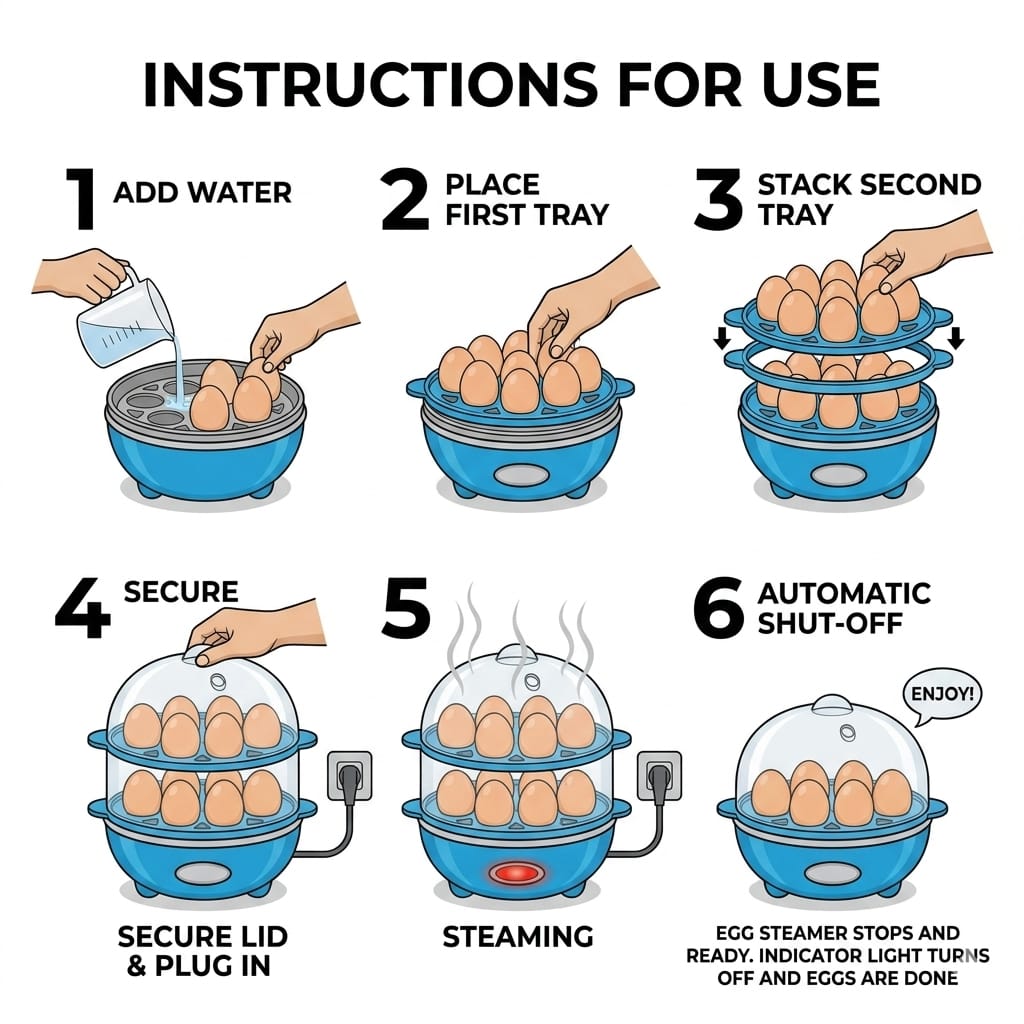 INSTRUCTIONS FOR USE

1 ADD WATER

2 PLACE FIRST TRAY

3 STACK SECOND TRAY

4 SECURE

SECURE LID & PLUG IN

5

STEAMING

6 AUTOMATIC SHUT-OFF

ENJOY!

EGG STEAMER STOPS AND READY. INDICATOR LIGHT TURNS OFF AND EGGS ARE DONE